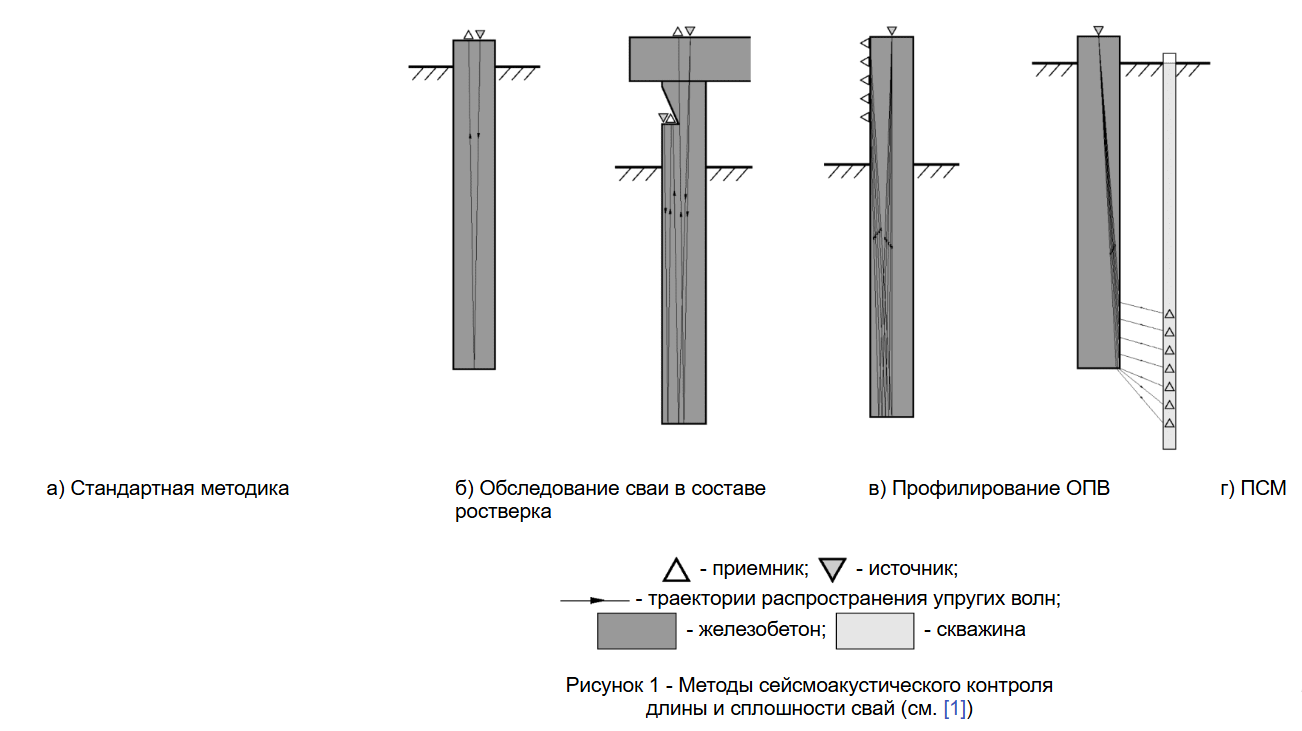 а) Стандартная методика

б) Обследование сваи в составе ростверка

в) Профилирование ОПВ

г) ПСМ

- приемник; - источник;

- траектории распространения упругих волн;

- железобетон; - скважина

Рисунок 1 - Методы сейсмоакустического контроля длины и сплошности свай (см. [1])